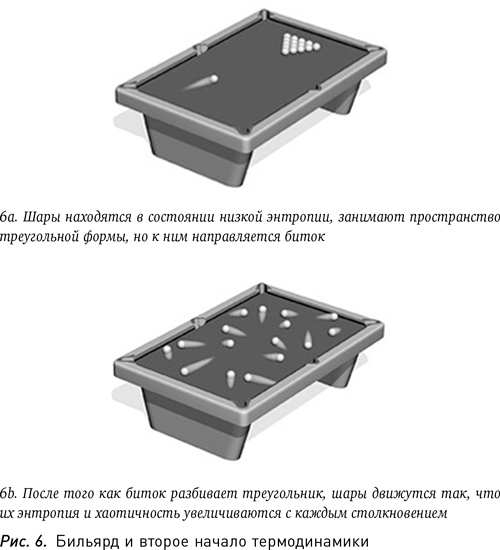 6a. Шары находятся в состоянии низкой энтропии, занимают пространство треугольной формы, но к ним направляется биток

6b. После того как биток разбивает треугольник, шары движутся так, что их энтропия и хаотичность увеличиваются с каждым столкновением

Рис. 6. Бильярд и второе начало термодинамики